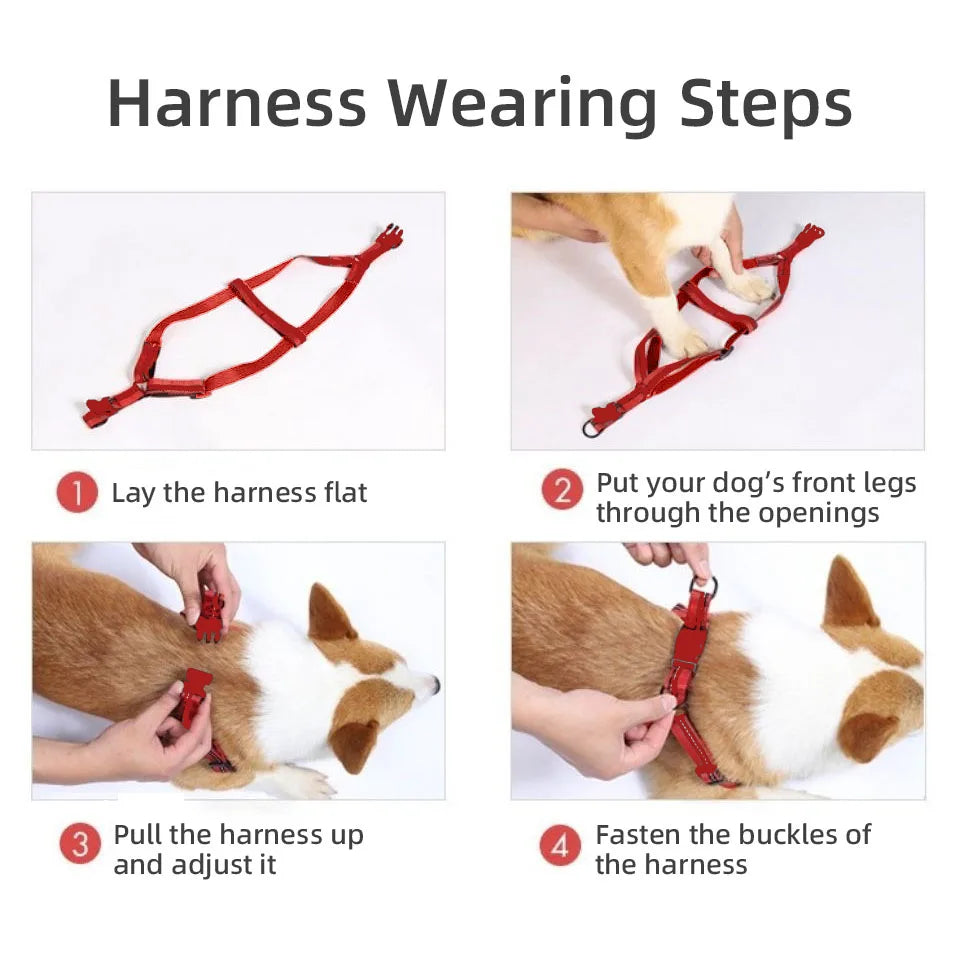 Harness Wearing Steps

1 Lay the harness flat

2 Put your dog's front legs through the openings

3 Pull the harness up and adjust it

4 Fasten the buckles of the harness